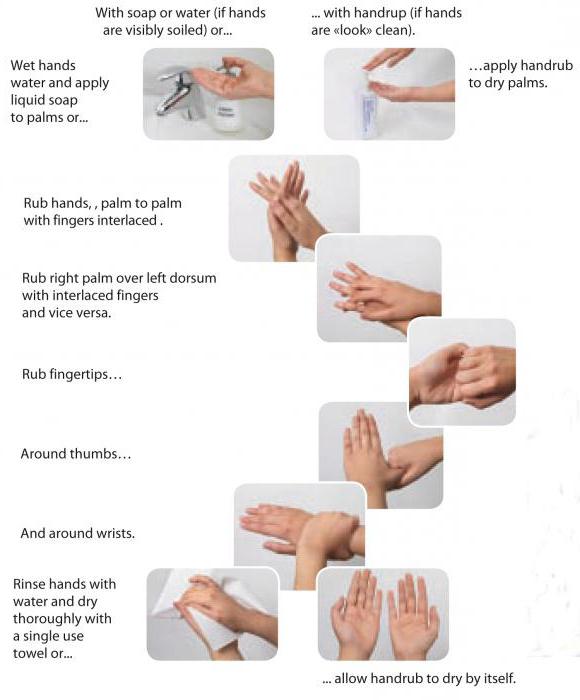 With soap or water (if hands are visibly soiled) or...

... with handrup (if hands are «look» clean).

Wet hands water and apply liquid soap to palms or...

...apply handrub to dry palms.

Rub hands, , palm to palm with fingers interlaced .

Rub right palm over left dorsum with interlaced fingers and vice versa.

Rub fingertips…

Around thumbs…

And around wrists.

Rinse hands with water and dry thoroughly with a single use towel or...

... allow handrub to dry by itself.